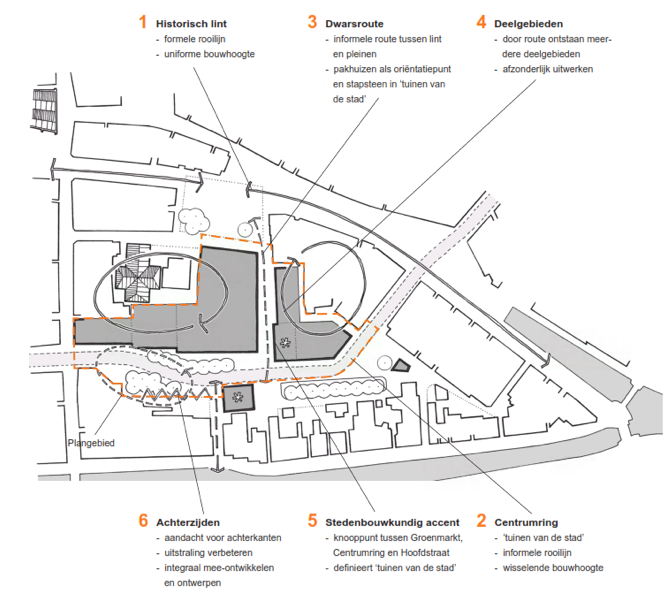 1 Historisch lint
- formele rooilijn
- uniforme bouwhoogte

3 Dwarsroute
- informele route tussen lint en pleinen
- pakhuizen als oriëntatiepunt en stapsteen in 'tuinen van de stad'

4 Deelgebieden
- door route ontstaan meerdere deelgebieden
- afzonderlijk uitwerken

Plangebied

6 Achterzijden
- aandacht voor achterkanten
- uitstraling verbeteren
- integraal mee-ontwikkelen en ontwerpen

5 Stedenbouwkundig accent
- knooppunt tussen Groenmarkt, Centrumring en Hoofdstraat
- definieert 'tuinen van de stad'

2 Centrumring
- 'tuinen van de stad'
- informele rooilijn
- wisselende bouwhoogte