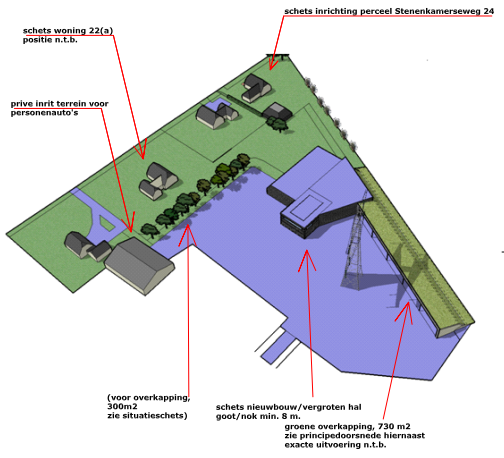 schets inrichting perceel Stenenkamerseweg 24

schets woning 22(a)
positie n.t.b.

prive inrit terrein voor
personenauto's

(voor overkapping,
300m2
zie situatieschets)

schets nieuwbouw/vergroten hal
goot/nok min. 8 m.

groene overkapping, 730 m2
zie principedoorsnede hiernaast
exacte uitvoering n.t.b.